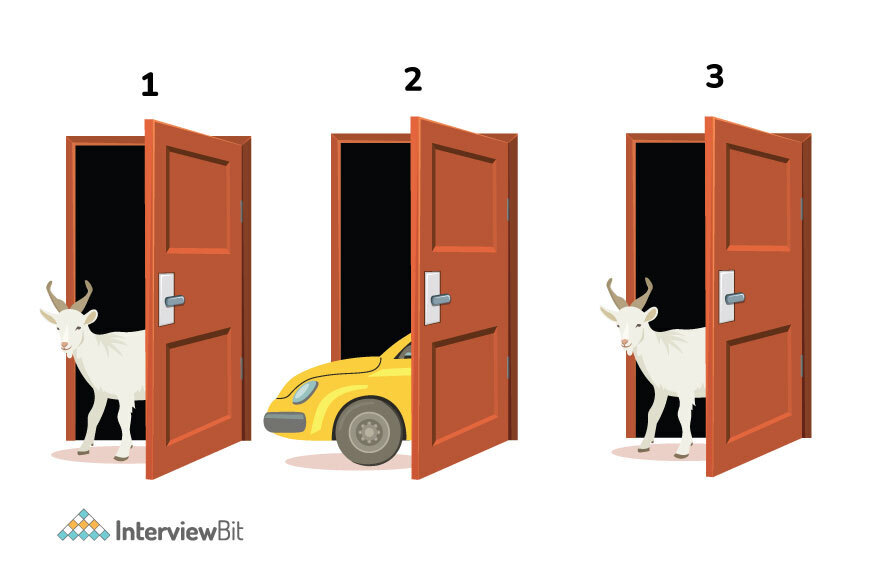 1

2

3

InterviewBit